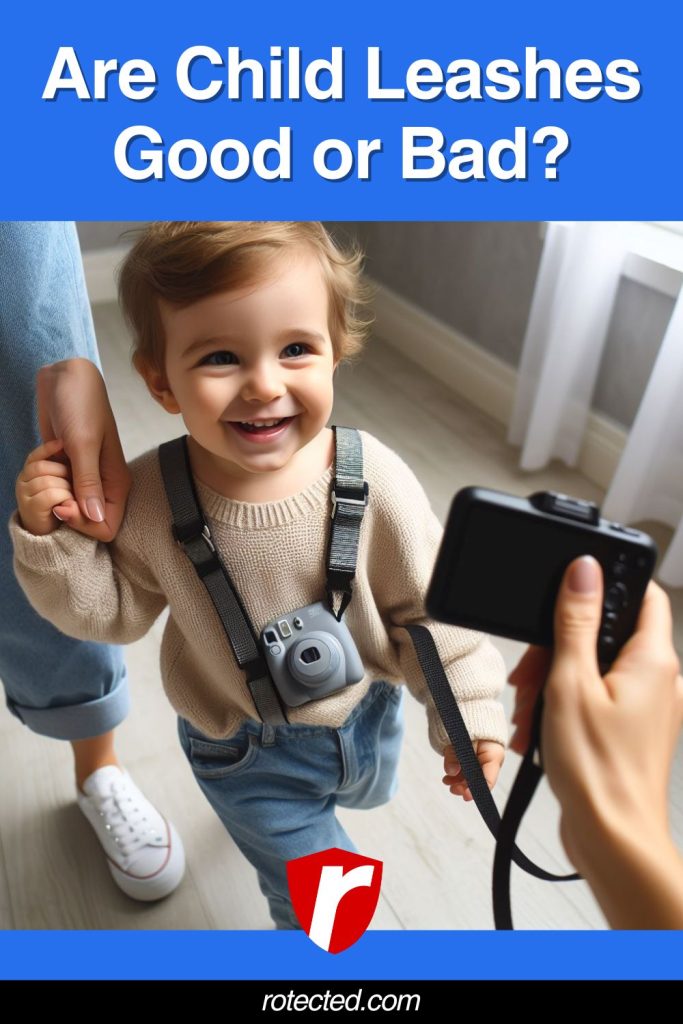 Are Child Leashes Good or Bad?

r

rotected.com